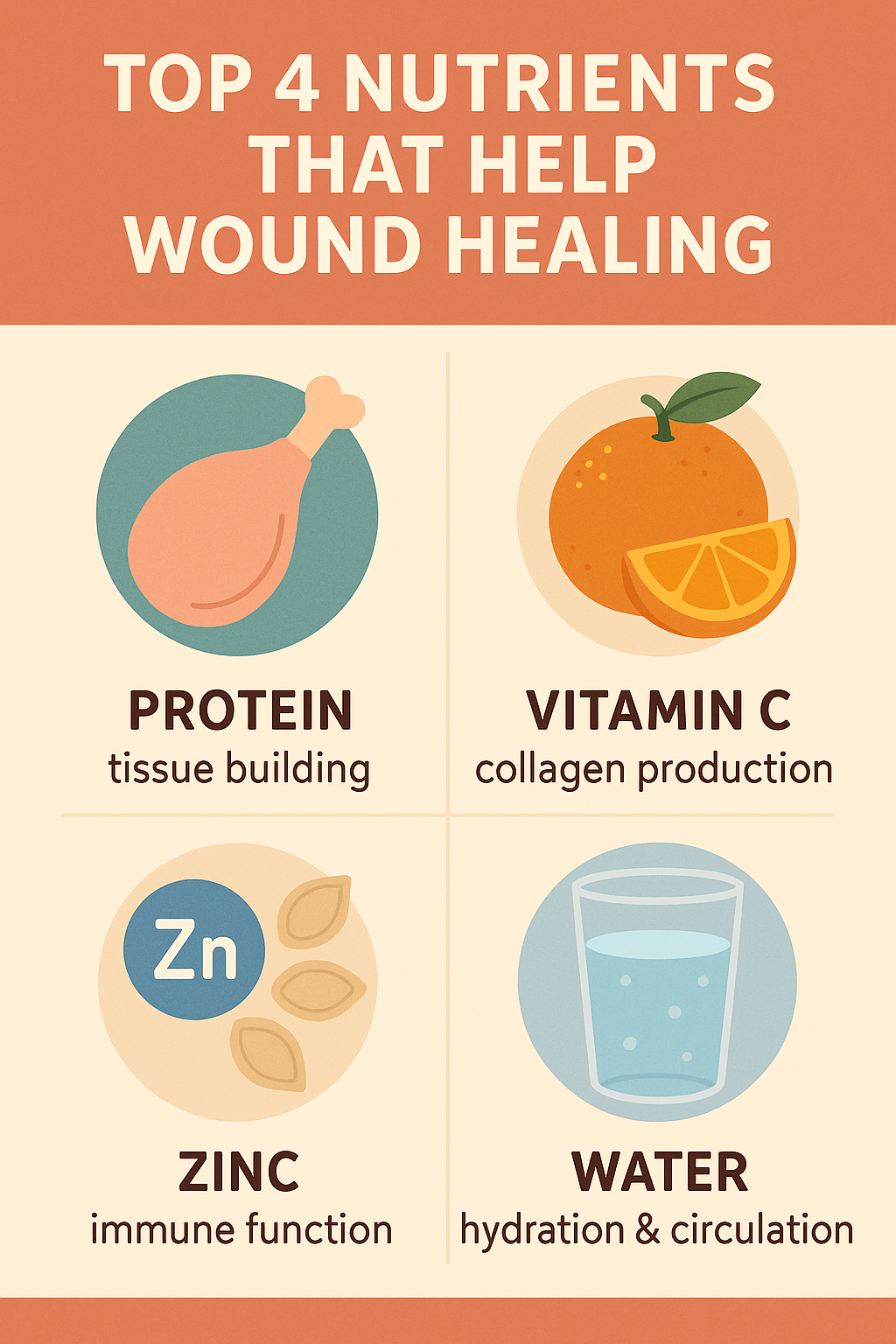 TOP 4 NUTRIENTS THAT HELP WOUND HEALING

PROTEIN
tissue building

VITAMIN C
collagen production

Zn

ZINC
immune function

WATER
hydration & circulation